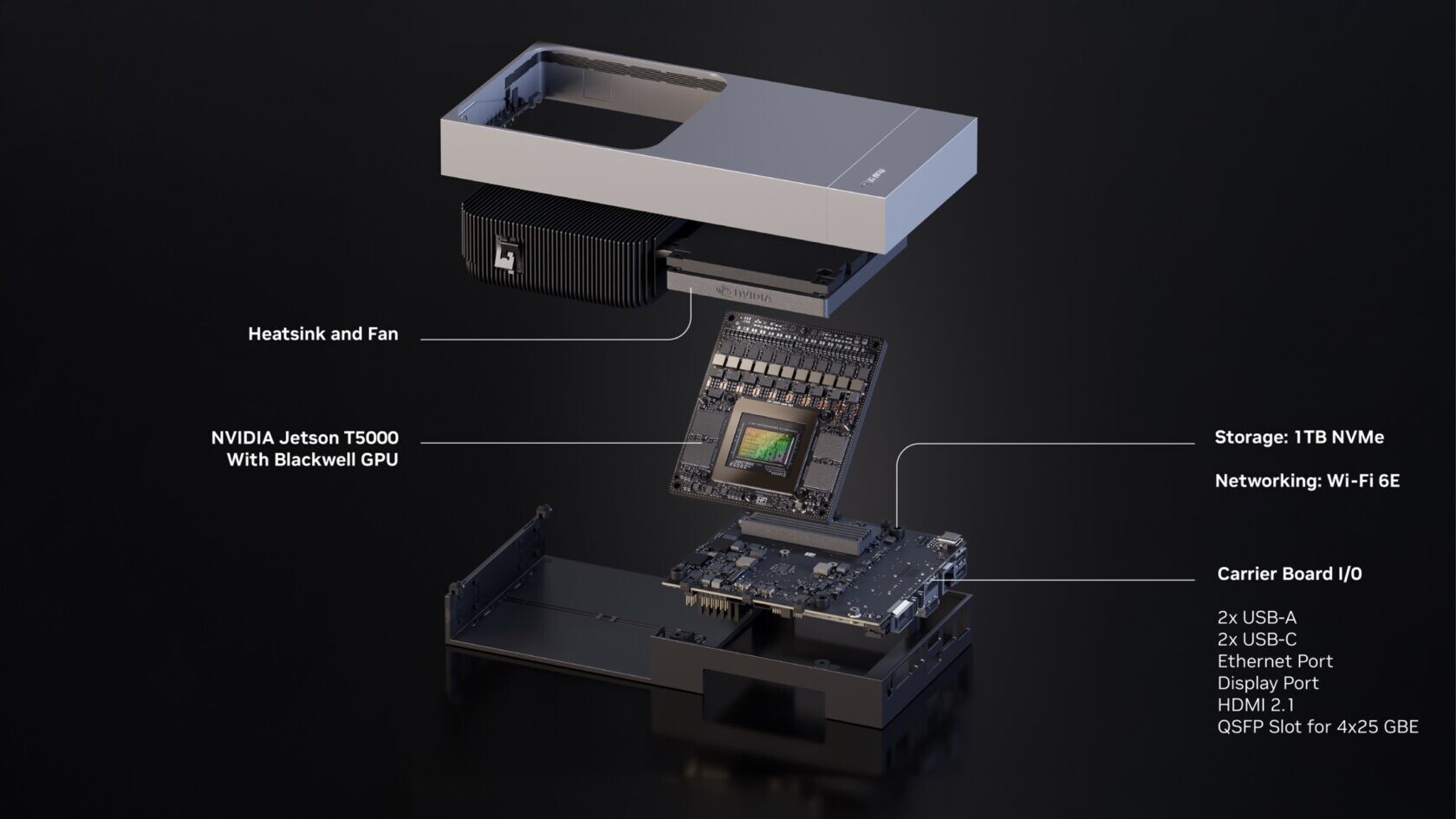 NVIDIA

Heatsink and Fan

NVIDIA Jetson T5000
With Blackwell GPU

Storage: 1TB NVMe

Networking: Wi-Fi 6E

Carrier Board I/0

2x USB-A
2x USB-C
Ethernet Port
Display Port
HDMI 2.1
QSFP Slot for 4x25 GBE